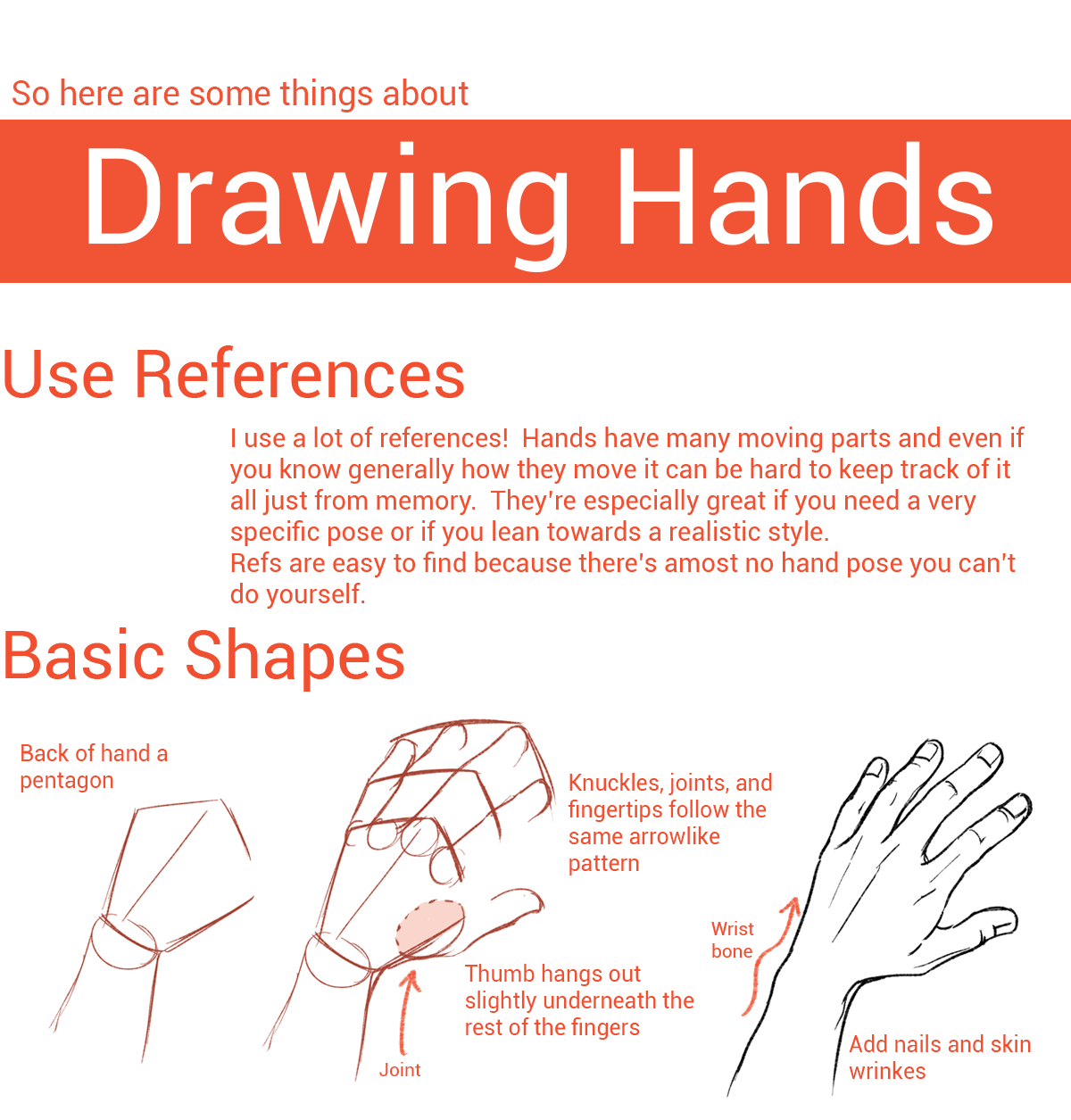 So here are some things about

Drawing Hands

Use References

I use a lot of references! Hands have many moving parts and even if you know generally how they move it can be hard to keep track of it all just from memory. They're especially great if you need a very specific pose or if you lean towards a realistic style.
Refs are easy to find because there's amost no hand pose you can't do yourself.

Basic Shapes

Back of hand a pentagon

Knuckles, joints, and fingertips follow the same arrowlike pattern

Thumb hangs out slightly underneath the rest of the fingers

Joint

Wrist bone

Add nails and skin wrinkes