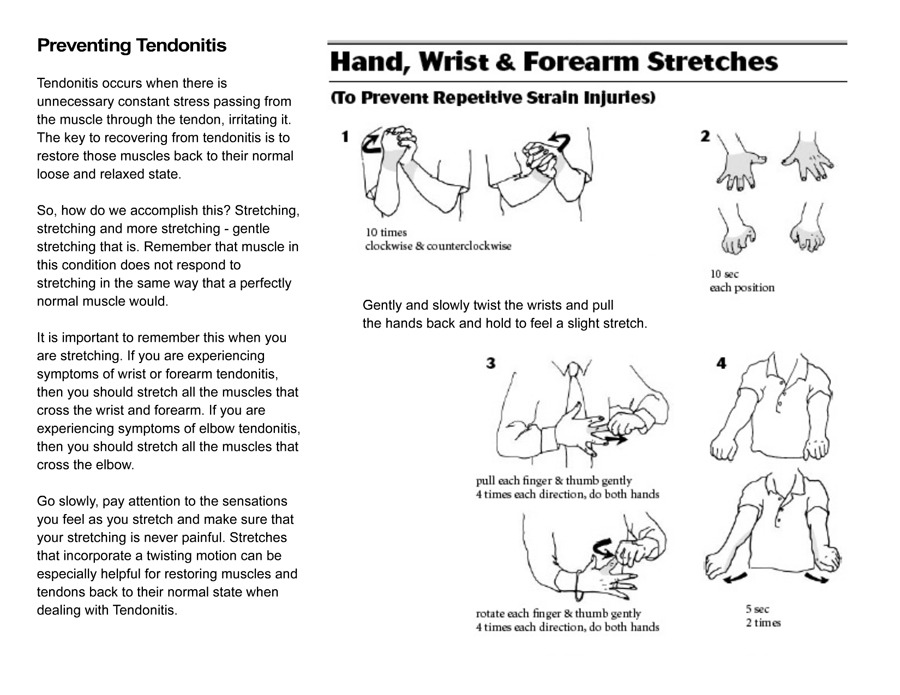 Preventing Tendonitis

Tendonitis occurs when there is unnecessary constant stress passing from the muscle through the tendon, irritating it. The key to recovering from tendonitis is to restore those muscles back to their normal loose and relaxed state.

So, how do we accomplish this? Stretching, stretching and more stretching - gentle stretching that is. Remember that muscle in this condition does not respond to stretching in the same way that a perfectly normal muscle would.

It is important to remember this when you are stretching. If you are experiencing symptoms of wrist or forearm tendonitis, then you should stretch all the muscles that cross the wrist and forearm. If you are experiencing symptoms of elbow tendonitis, then you should stretch all the muscles that cross the elbow.

Go slowly, pay attention to the sensations you feel as you stretch and make sure that your stretching is never painful. Stretches that incorporate a twisting motion can be especially helpful for restoring muscles and tendons back to their normal state when dealing with Tendonitis.

Hand, Wrist & Forearm Stretches

(To Prevent Repetitive Strain Injuries)

1

10 times
clockwise & counterclockwise

2

10 sec
each position

Gently and slowly twist the wrists and pull the hands back and hold to feel a slight stretch.

3

pull each finger & thumb gently
4 times each direction, do both hands

rotate each finger & thumb gently
4 times each direction, do both hands

4

5 sec
2 times