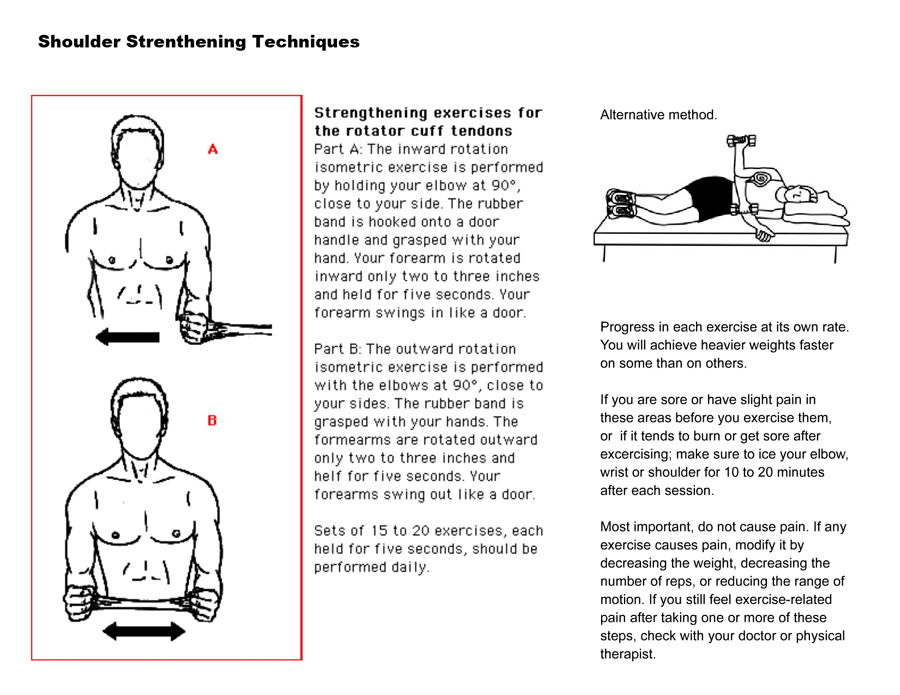 Shoulder Strenthening Techniques

A

B

Strengthening exercises for the rotator cuff tendons
Part A: The inward rotation isometric exercise is performed by holding your elbow at 90°, close to your side. The rubber band is hooked onto a door handle and grasped with your hand. Your forearm is rotated inward only two to three inches and held for five seconds. Your forearm swings in like a door.

Part B: The outward rotation isometric exercise is performed with the elbows at 90°, close to your sides. The rubber band is grasped with your hands. The formearms are rotated outward only two to three inches and helf for five seconds. Your forearms swing out like a door.

Sets of 15 to 20 exercises, each held for five seconds, should be performed daily.

Alternative method.

Progress in each exercise at its own rate. You will achieve heavier weights faster on some than on others.

If you are sore or have slight pain in these areas before you exercise them, or if it tends to burn or get sore after excercising; make sure to ice your elbow, wrist or shoulder for 10 to 20 minutes after each session.

Most important, do not cause pain. If any exercise causes pain, modify it by decreasing the weight, decreasing the number of reps, or reducing the range of motion. If you still feel exercise-related pain after taking one or more of these steps, check with your doctor or physical therapist.